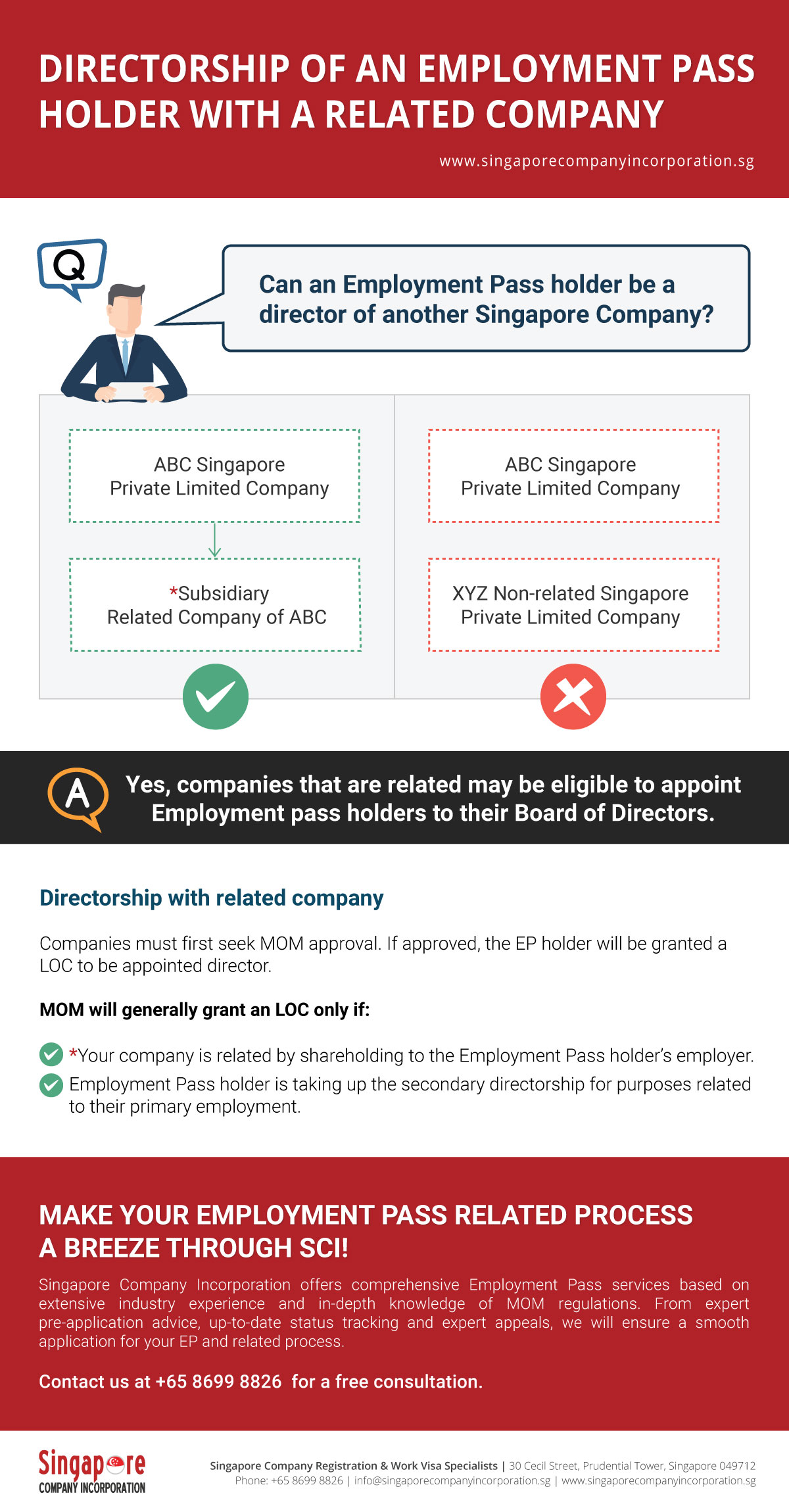 DIRECTORSHIP OF AN EMPLOYMENT PASS HOLDER WITH A RELATED COMPANY

www.singaporecompanyincorporation.sg

Q

Can an Employment Pass holder be a director of another Singapore Company?

ABC Singapore Private Limited Company

*Subsidiary Related Company of ABC

ABC Singapore Private Limited Company

XYZ Non-related Singapore Private Limited Company

A

Yes, companies that are related may be eligible to appoint Employment pass holders to their Board of Directors.

Directorship with related company

Companies must first seek MOM approval. If approved, the EP holder will be granted a LOC to be appointed director.

MOM will generally grant an LOC only if:

*Your company is related by shareholding to the Employment Pass holder's employer.

Employment Pass holder is taking up the secondary directorship for purposes related to their primary employment.

MAKE YOUR EMPLOYMENT PASS RELATED PROCESS A BREEZE THROUGH SCI!

Singapore Company Incorporation offers comprehensive Employment Pass services based on extensive industry experience and in-depth knowledge of MOM regulations. From expert pre-application advice, up-to-date status tracking and expert appeals, we will ensure a smooth application for your EP and related process.

Contact us at +65 8699 8826 for a free consultation.

Singapore COMPANY INCORPORATION

Singapore Company Registration & Work Visa Specialists | 30 Cecil Street, Prudential Tower, Singapore 049712
Phone: +65 8699 8826 | info@singaporecompanyincorporation.sg | www.singaporecompanyincorporation.sg