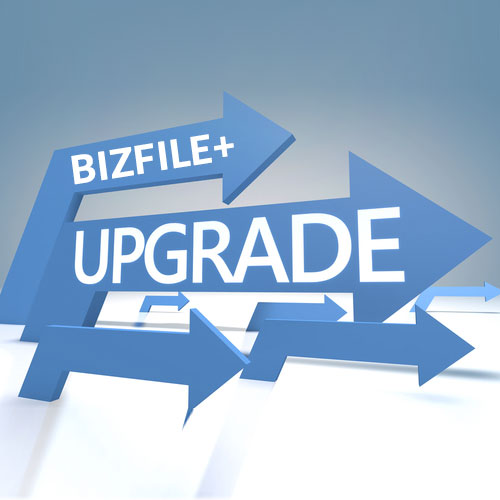 BIZFILE+

UPGRADE